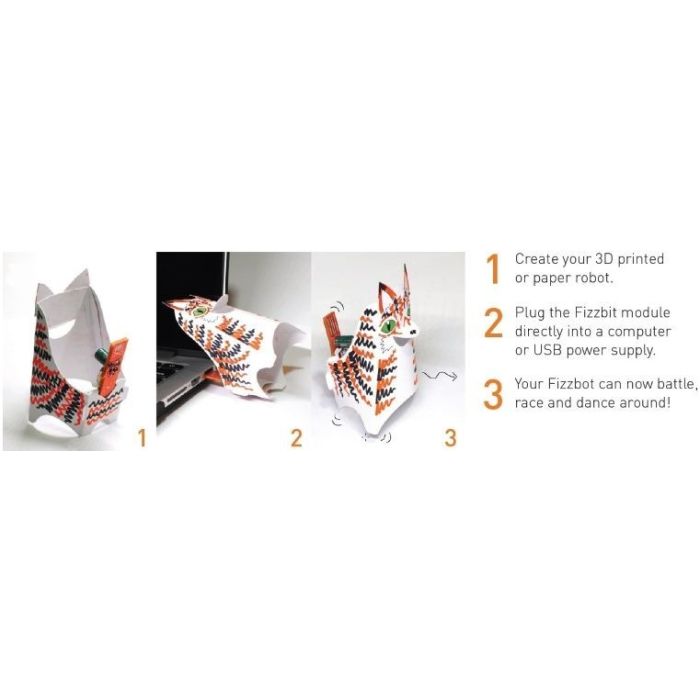 1

2

3

1 Create your 3D printed or paper robot.

2 Plug the Fizzbit module directly into a computer or USB power supply.

3 Your Fizzbot can now battle, race and dance around!